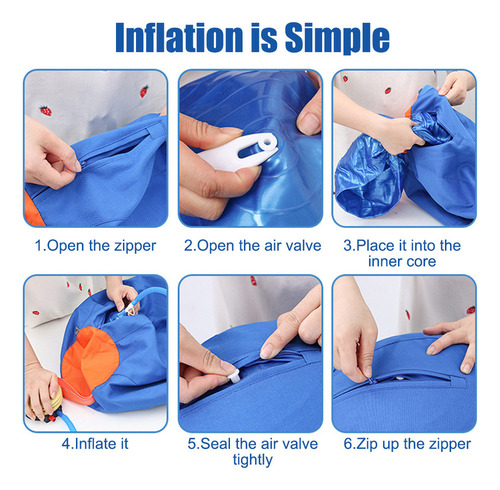 Inflation is Simple

1.Open the zipper

2.Open the air valve

3.Place it into the inner core

4.Inflate it

5.Seal the air valve tightly

6.Zip up the zipper