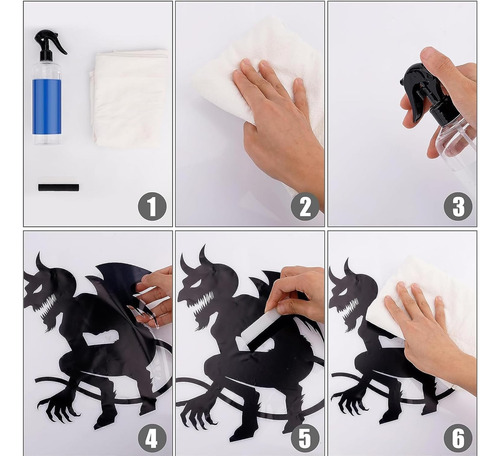 1

2

3

4

5

6