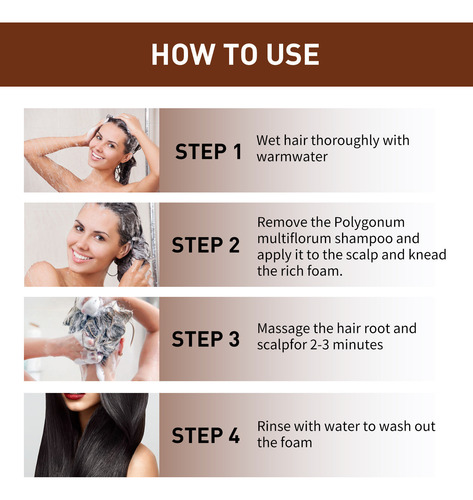 HOW TO USE

STEP 1
Wet hair thoroughly with warmwater

STEP 2
Remove the Polygonum multiflorum shampoo and apply it to the scalp and knead the rich foam.

STEP 3
Massage the hair root and scalpfor 2-3 minutes

STEP 4
Rinse with water to wash out the foam