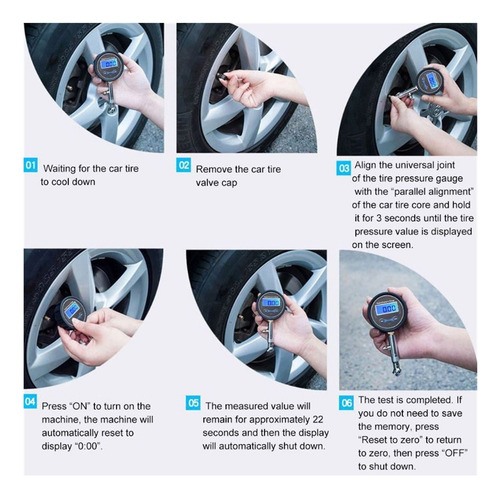 01 Waiting for the car tire to cool down

02 Remove the car tire valve cap

03 Align the universal joint of the tire pressure gauge with the "parallel alignment" of the car tire core and hold it for 3 seconds until the tire pressure value is displayed on the screen.

04 Press "ON" to turn on the machine, the machine will automatically reset to display "0:00".

05 The measured value will remain for approximately 22 seconds and then the display will automatically shut down.

06 The test is completed. If you do not need to save the memory, press "Reset to zero" to return to zero, then press "OFF" to shut down.