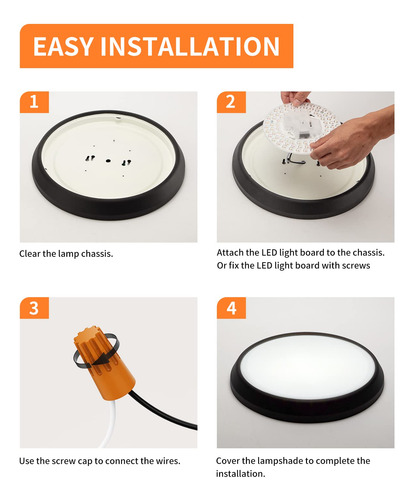 EASY INSTALLATION

1

Clear the lamp chassis.

2

Attach the LED light board to the chassis. Or fix the LED light board with screws

3

Use the screw cap to connect the wires.

4

Cover the lampshade to complete the installation.