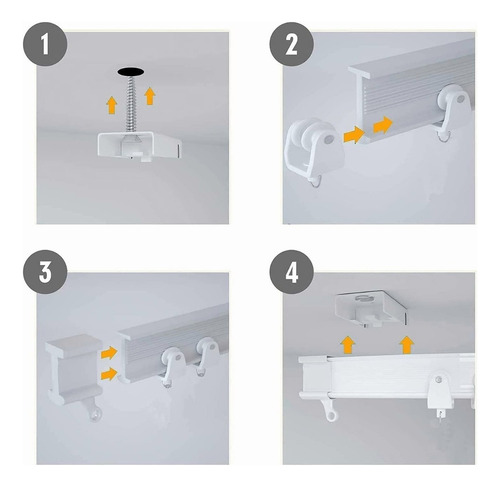 1

2

3

4