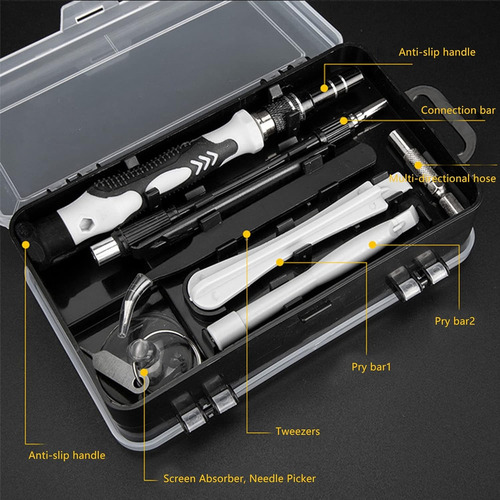 Anti-slip handle

Connection bar

Multi-directional hose

Pry bar2

Pry bar1

Tweezers

Anti-slip handle

Screen Absorber, Needle Picker