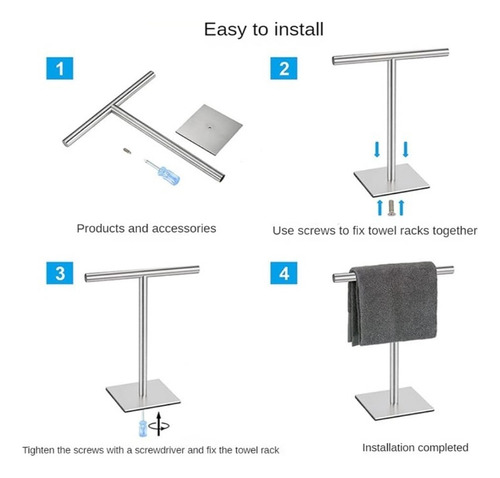 Easy to install

1

Products and accessories

2

Use screws to fix towel racks together

3

Tighten the screws with a screwdriver and fix the towel rack

4

Installation completed