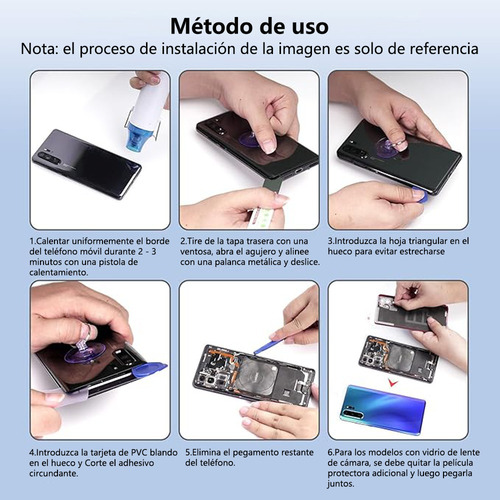 Método de uso
Nota: el proceso de instalación de la imagen es solo de referencia

1.Calentar uniformemente el borde del teléfono móvil durante 2 - 3 minutos con una pistola de calentamiento.

2.Tire de la tapa trasera con una ventosa, abra el agujero y alinee con una palanca metálica y deslice.

3.Introduzca la hoja triangular en el hueco para evitar estrecharse

4.Introduzca la tarjeta de PVC blando en el hueco y Corte el adhesivo circundante.

5.Elimina el pegamento restante del teléfono.

6.Para los modelos con vidrio de lente de cámara, se debe quitar la película protectora adicional y luego pegarla juntos.