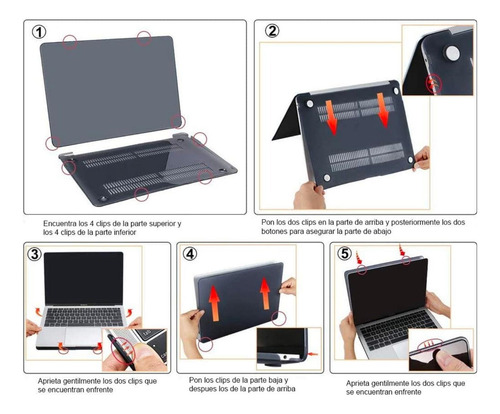 ①

Encuentra los 4 clips de la parte superior y los 4 clips de la parte inferior

②

Pon los dos clips en la parte de arriba y posteriormente los dos botones para asegurar la parte de abajo

③

Aprieta gentilmente los dos clips que se encuentran enfrente

④

Pon los clips de la parte baja y despues los de la parte de arriba

⑤

Aprieta gentilmente los dos clips que se encuentran enfrente