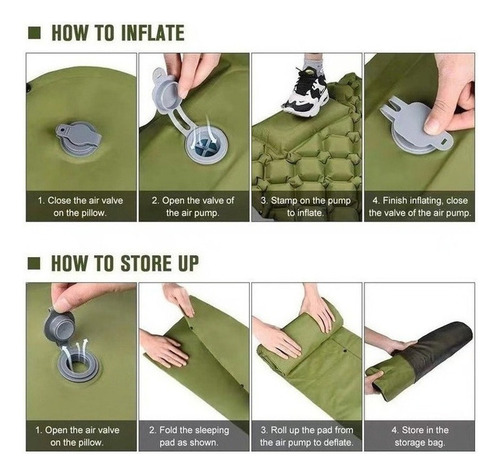 HOW TO INFLATE

1. Close the air valve on the pillow.

2. Open the valve of the air pump.

3. Stamp on the pump to inflate.

4. Finish inflating, close the valve of the air pump.

HOW TO STORE UP

1. Open the air valve on the pillow.

2. Fold the sleeping pad as shown.

3. Roll up the pad from the air pump to deflate.

4. Store in the storage bag.