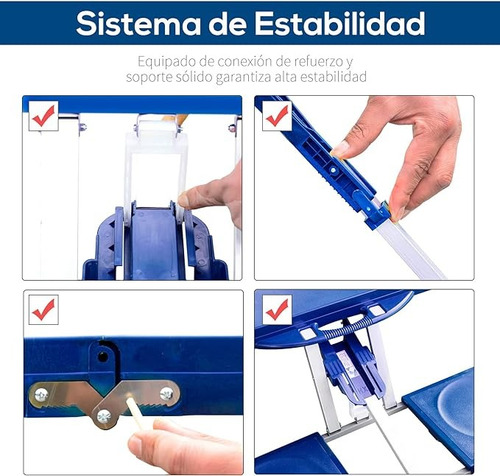 Sistema de Estabilidad

Equipado de conexión de refuerzo y soporte sólido garantiza alta estabilidad