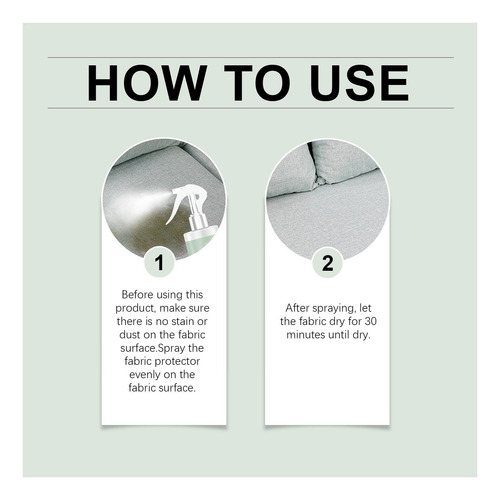 HOW TO USE

1

Before using this product, make sure there is no stain or dust on the fabric surface.Spray the fabric protector evenly on the fabric surface.

2

After spraying, let the fabric dry for 30 minutes until dry.