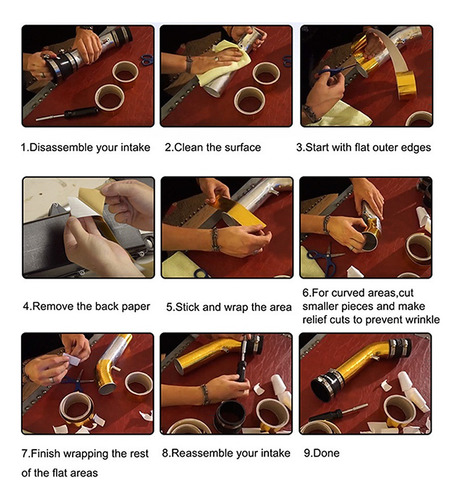 1.Disassemble your intake

2.Clean the surface

3.Start with flat outer edges

4.Remove the back paper

5.Stick and wrap the area

6.For curved areas,cut smaller pieces and make relief cuts to prevent wrinkle

7.Finish wrapping the rest of the flat areas

8.Reassemble your intake

9.Done