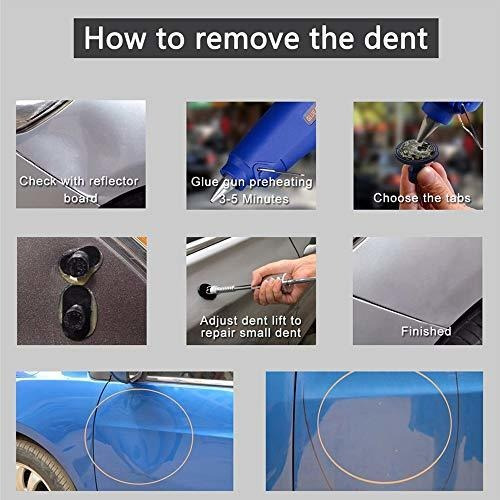 How to remove the dent

Check with reflector board

Glue gun preheating 3-5 Minutes

Choose the tabs

Adjust dent lift to repair small dent

Finished