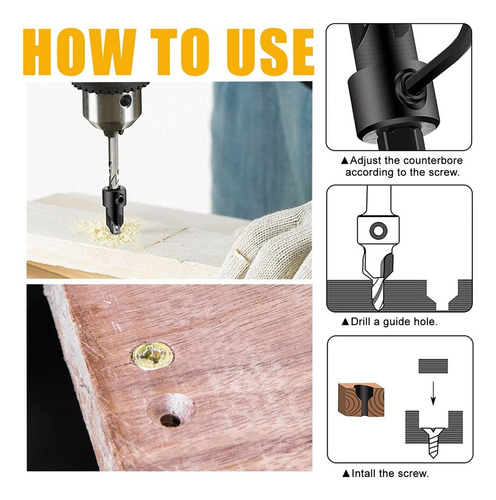 HOW TO USE

▲Adjust the counterbore according to the screw.

▲Drill a guide hole.

▲Intall the screw.