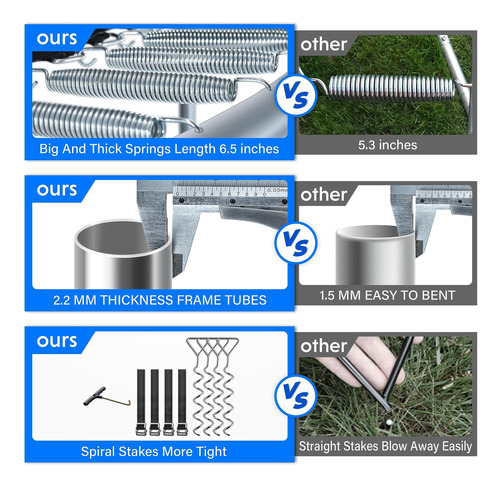 ours
Big And Thick Springs Length 6.5 inches
VS
other
5.3 inches

ours
2.2 MM THICKNESS FRAME TUBES
VS
other
1.5 MM EASY TO BENT

ours
Spiral Stakes More Tight
VS
other
Straight Stakes Blow Away Easily