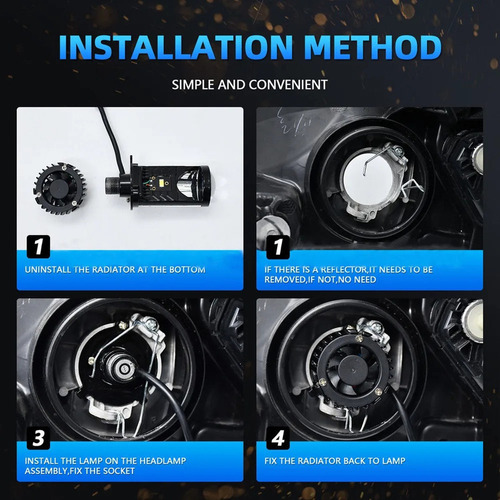 INSTALLATION METHOD

SIMPLE AND CONVENIENT

1

UNINSTALL THE RADIATOR AT THE BOTTOM

1

IF THERE IS A REFLECTOR,IT NEEDS TO BE REMOVED,IF NOT,NO NEED

3

INSTALL THE LAMP ON THE HEADLAMP ASSEMBLY,FIX THE SOCKET

4

FIX THE RADIATOR BACK TO LAMP