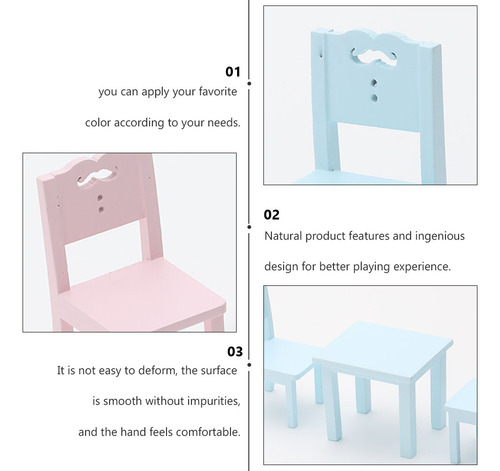 01
you can apply your favorite color according to your needs.

02
Natural product features and ingenious design for better playing experience.

03
It is not easy to deform, the surface is smooth without impurities, and the hand feels comfortable.