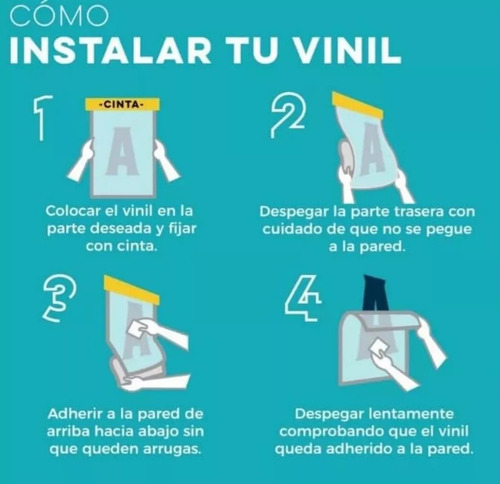 CÓMO
INSTALAR TU VINIL

1

-CINTA-

A

Colocar el vinil en la parte deseada y fijar con cinta.

2

A

Despegar la parte trasera con cuidado de que no se pegue a la pared.

3

A

Adherir a la pared de arriba hacia abajo sin que queden arrugas.

4

A

Despegar lentamente comprobando que el vinil queda adherido a la pared.