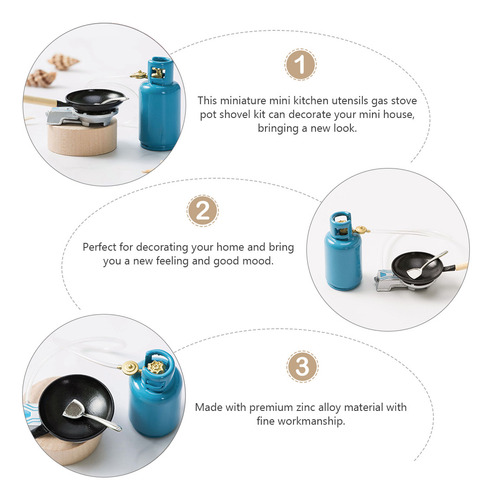 1

This miniature mini kitchen utensils gas stove pot shovel kit can decorate your mini house, bringing a new look.

2

Perfect for decorating your home and bring you a new feeling and good mood.

3

Made with premium zinc alloy material with fine workmanship.