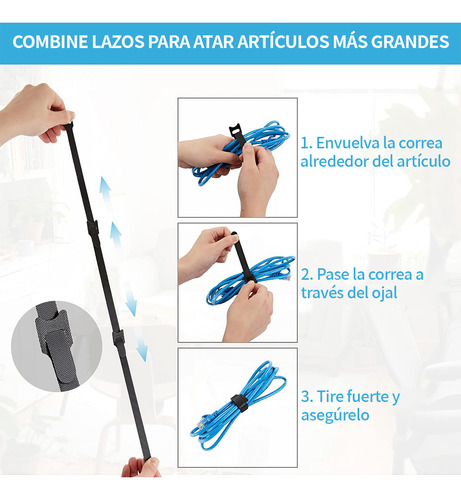 COMBINE LAZOS PARA ATAR ARTÍCULOS MÁS GRANDES

1. Envuelva la correa alrededor del artículo

2. Pase la correa a través del ojal

3. Tire fuerte y asegúrelo