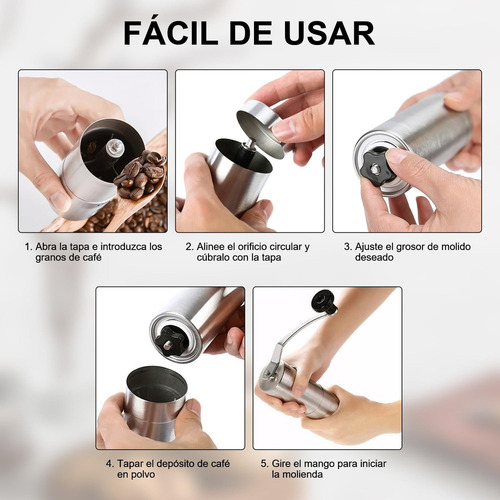 FÁCIL DE USAR

1. Abra la tapa e introduzca los granos de café

2. Alinee el orificio circular y cúbralo con la tapa

3. Ajuste el grosor de molido deseado

4. Tapar el depósito de café en polvo

5. Gire el mango para iniciar la molienda