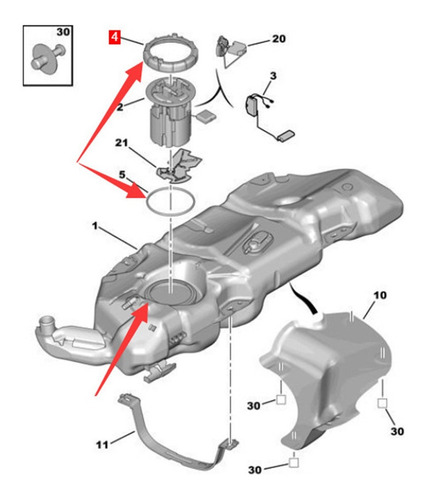 30
4
20
3
2
21
5
1
10
30
30
11
30