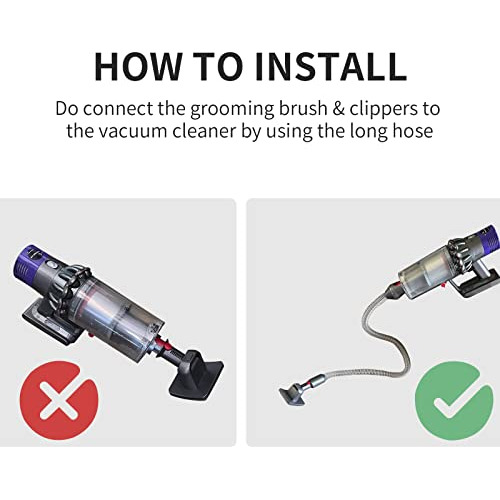 HOW TO INSTALL

Do connect the grooming brush & clippers to the vacuum cleaner by using the long hose