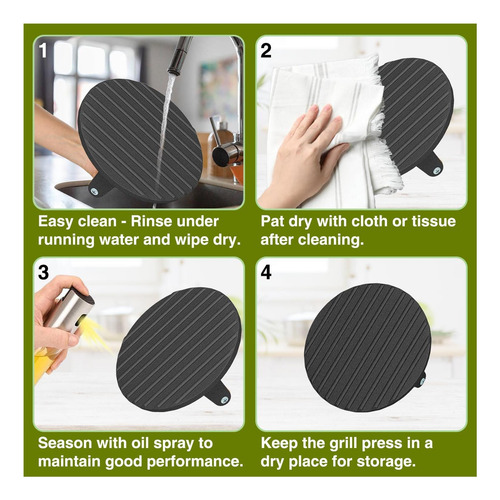 1

Easy clean - Rinse under running water and wipe dry.

2

Pat dry with cloth or tissue after cleaning.

3

Season with oil spray to maintain good performance.

4

Keep the grill press in a dry place for storage.