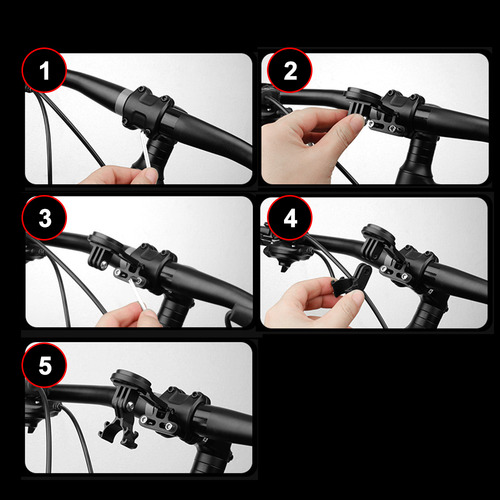 1

2

3

4

5