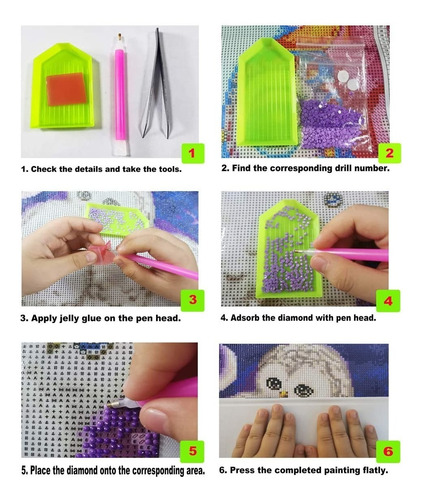 1

1. Check the details and take the tools.

2

2. Find the corresponding drill number.

3

3. Apply jelly glue on the pen head.

4

4. Adsorb the diamond with pen head.

5

5. Place the diamond onto the corresponding area.

6

6. Press the completed painting flatly.