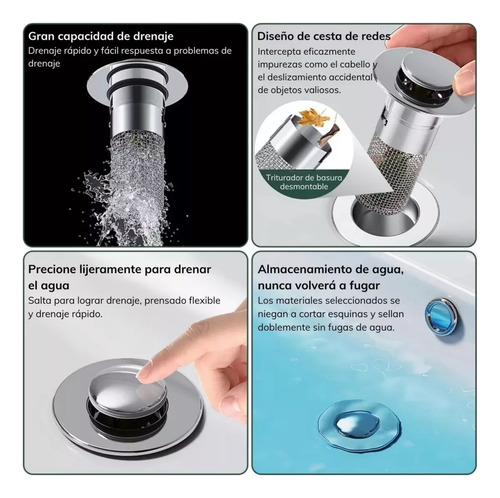 Gran capacidad de drenaje
Drenaje rápido y fácil respuesta a problemas de drenaje

Diseño de cesta de redes
Intercepta eficazmente impurezas como el cabello y el deslizamiento accidental de objetos valiosos.

Triturador de basura desmontable

Precione lijeramente para drenar el agua
Salta para lograr drenaje, prensado flexible y drenaje rápido.

Almacenamiento de agua, nunca volverá a fugar
Los materiales seleccionados se niegan a cortar esquinas y sellan doblemente sin fugas de agua.