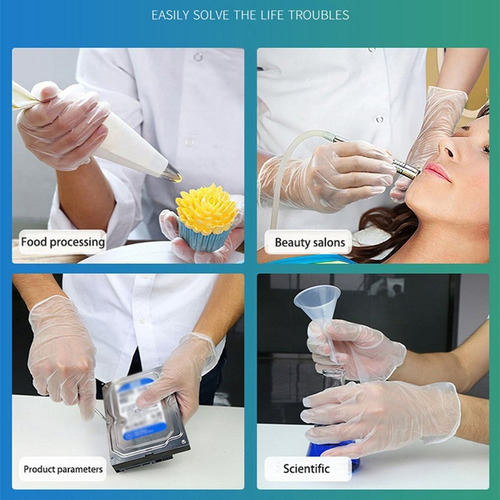 EASILY SOLVE THE LIFE TROUBLES

Food processing

Beauty salons

Product parameters

Scientific