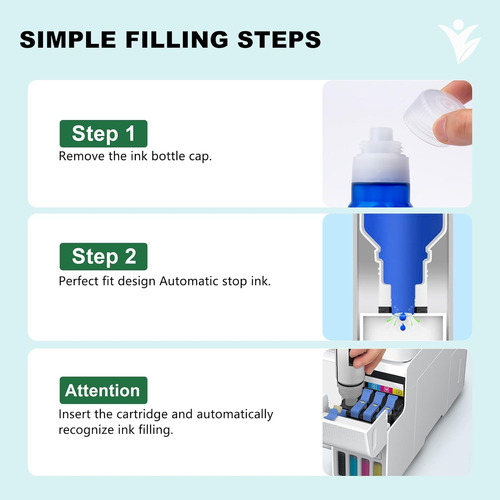 SIMPLE FILLING STEPS

Step 1
Remove the ink bottle cap.

Step 2
Perfect fit design Automatic stop ink.

Attention
Insert the cartridge and automatically recognize ink filling.