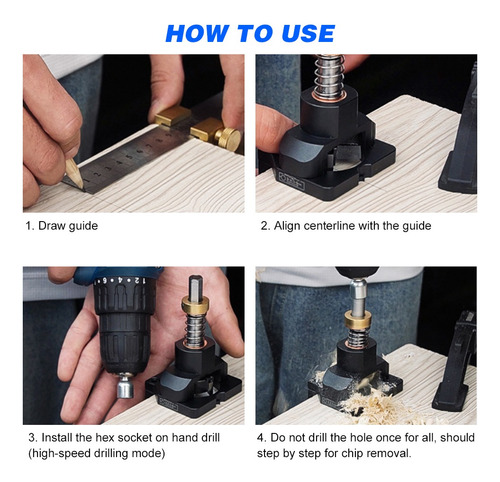 HOW TO USE

1. Draw guide

2. Align centerline with the guide

3. Install the hex socket on hand drill (high-speed drilling mode)

4. Do not drill the hole once for all, should step by step for chip removal.