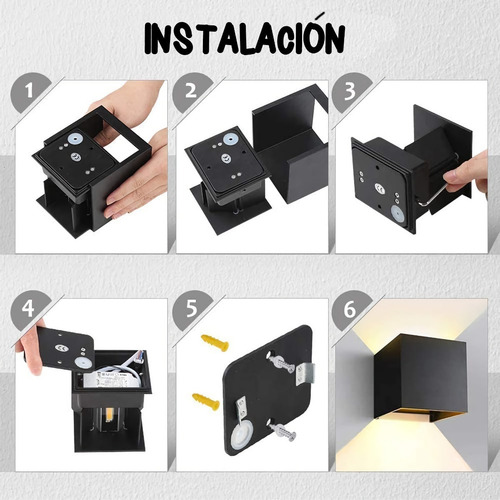 INSTALACIÓN

1

2

3

4

5

6