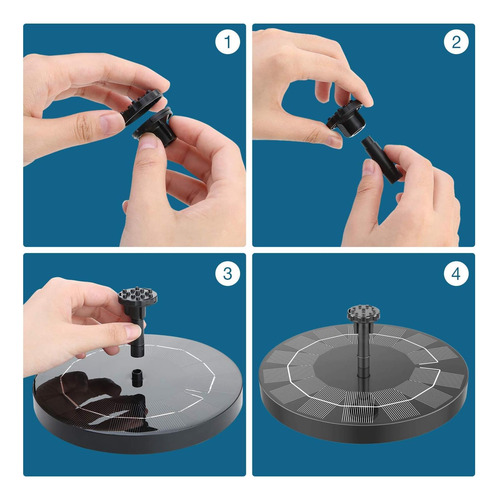 1

2

3

4