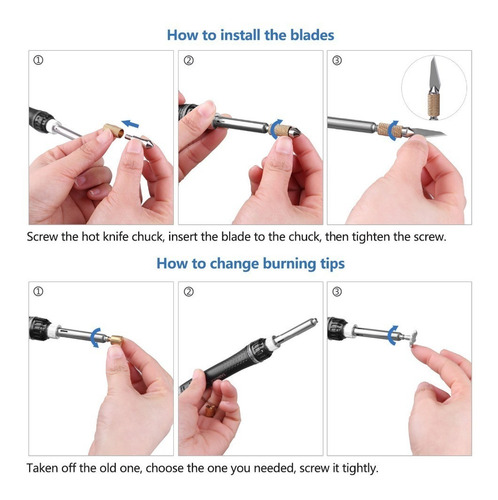 How to install the blades

①

②

③

Screw the hot knife chuck, insert the blade to the chuck, then tighten the screw.

How to change burning tips

①

②

③

Taken off the old one, choose the one you needed, screw it tightly.