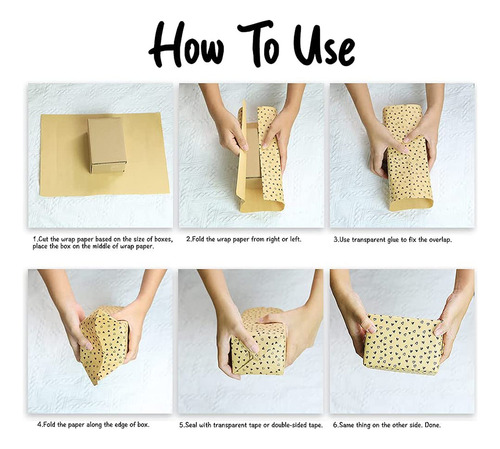 How To Use

1.Cut the wrap paper based on the size of boxes, place the box on the middle of wrap paper.

2.Fold the wrap paper from right or left.

3.Use transparent glue to fix the overlap.

4.Fold the paper along the edge of box.

5.Seal with transparent tape or double-sided tape.

6.Same thing on the other side. Done.