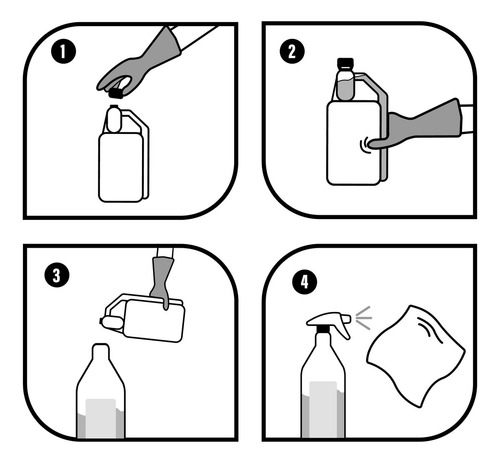 1

2

3

4