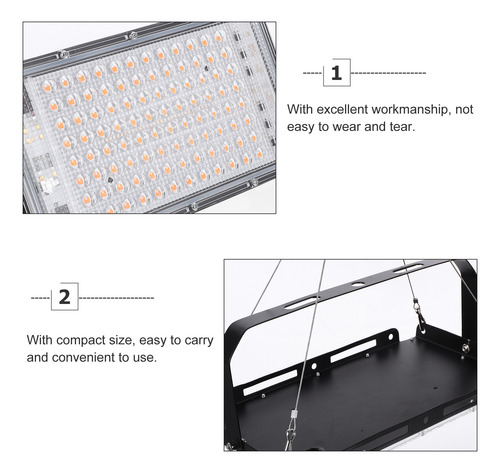 1

With excellent workmanship, not easy to wear and tear.

2

With compact size, easy to carry and convenient to use.