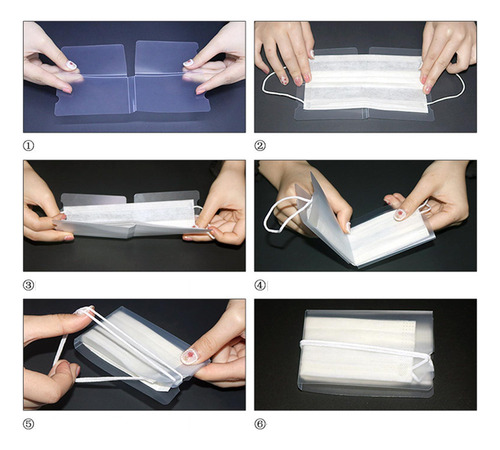 ①

②

③

④

⑤

⑥