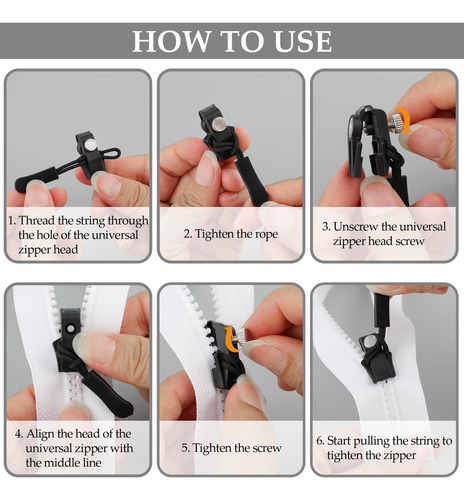 HOW TO USE

1. Thread the string through the hole of the universal zipper head

2. Tighten the rope

3. Unscrew the universal zipper head screw

4. Align the head of the universal zipper with the middle line

5. Tighten the screw

6. Start pulling the string to tighten the zipper