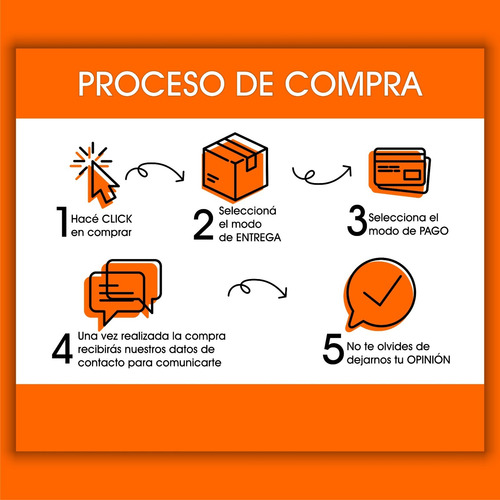 PROCESO DE COMPRA

1 Hacé CLICK en comprar

2 Seleccioná el modo de ENTREGA

3 Selecciona el modo de PAGO

4 Una vez realizada la compra recibirás nuestros datos de contacto para comunicarte

5 No te olvides de dejarnos tu OPINIÓN