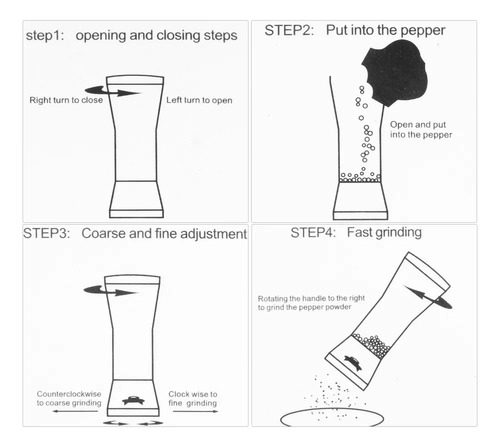 step1: opening and closing steps

Right turn to close

Left turn to open

STEP2: Put into the pepper

Open and put into the pepper

STEP3: Coarse and fine adjustment

Counterclockwise to coarse grinding

Clock wise to fine grinding

STEP4: Fast grinding

Rotating the handle to the right to grind the pepper powder