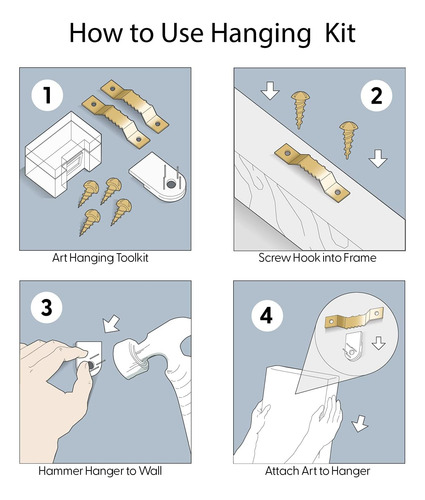 How to Use Hanging Kit

1

Art Hanging Toolkit

2

Screw Hook into Frame

3

Hammer Hanger to Wall

4

Attach Art to Hanger