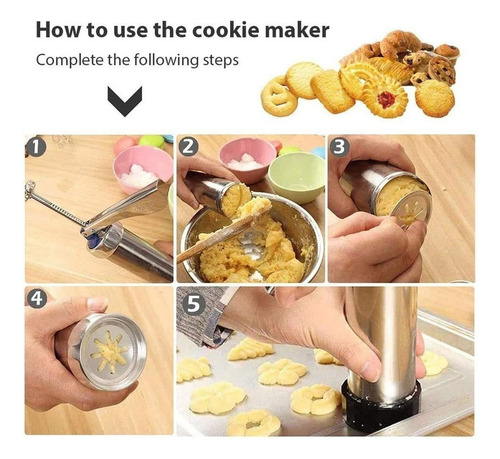 How to use the cookie maker

Complete the following steps

1

2

3

4

5