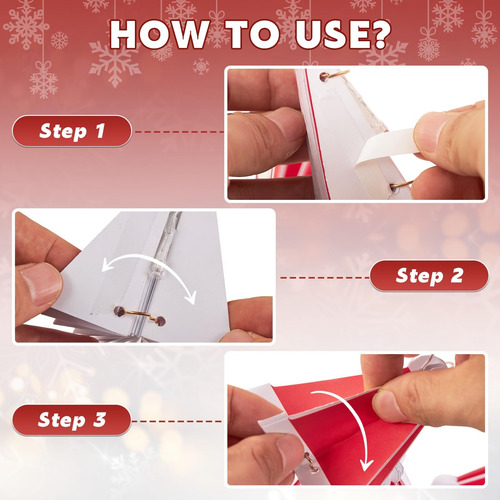 HOW TO USE?

Step 1

Step 2

Step 3