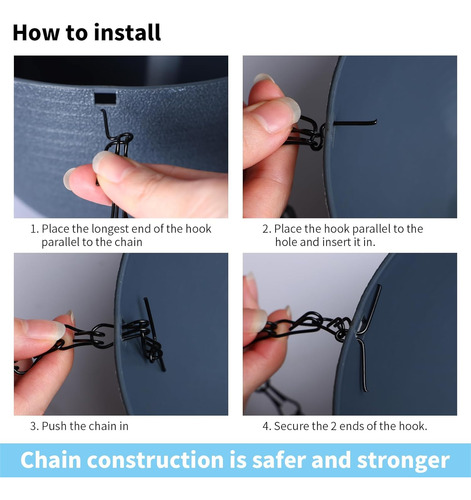 How to install

1. Place the longest end of the hook parallel to the chain

2. Place the hook parallel to the hole and insert it in.

3. Push the chain in

4. Secure the 2 ends of the hook.

Chain construction is safer and stronger