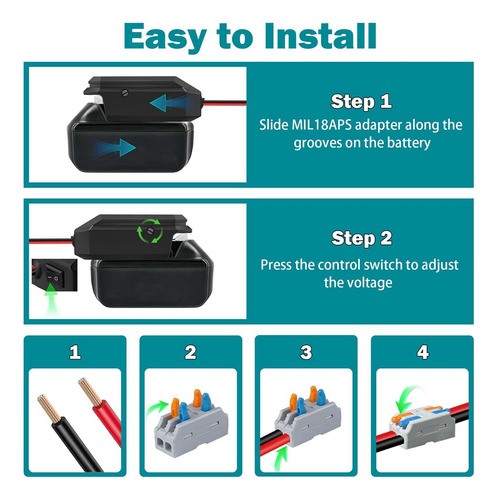 Easy to Install

Step 1
Slide MIL18APS adapter along the grooves on the battery

Step 2
Press the control switch to adjust the voltage

1

2

3

4