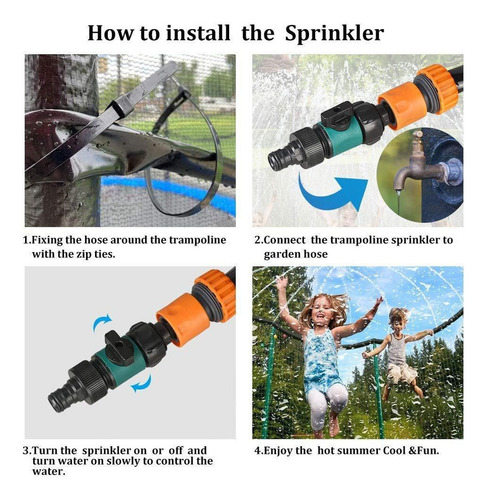 How to install the Sprinkler

1.Fixing the hose around the trampoline with the zip ties.

2.Connect the trampoline sprinkler to garden hose

3.Turn the sprinkler on or off and turn water on slowly to control the water.

4.Enjoy the hot summer Cool &Fun.