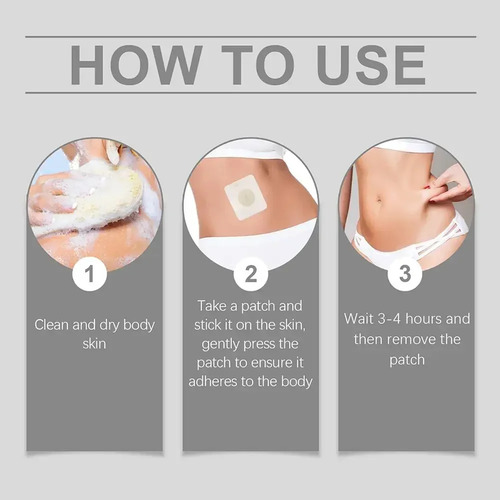 HOW TO USE

1

Clean and dry body skin

2

Take a patch and stick it on the skin, gently press the patch to ensure it adheres to the body

3

Wait 3-4 hours and then remove the patch