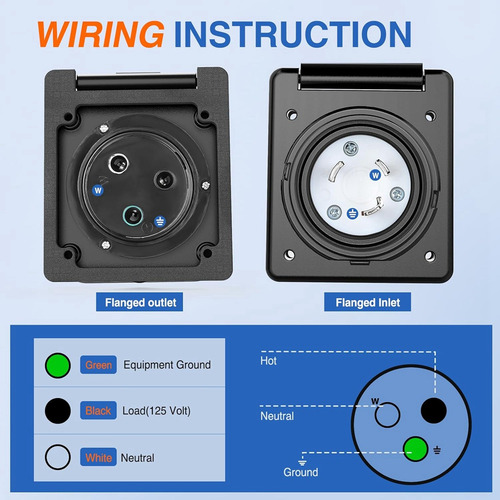 WIRING INSTRUCTION

W

W

Flanged outlet

Flanged Inlet

Green Equipment Ground

Black Load(125 Volt)

White Neutral

Hot

Neutral

Ground

W